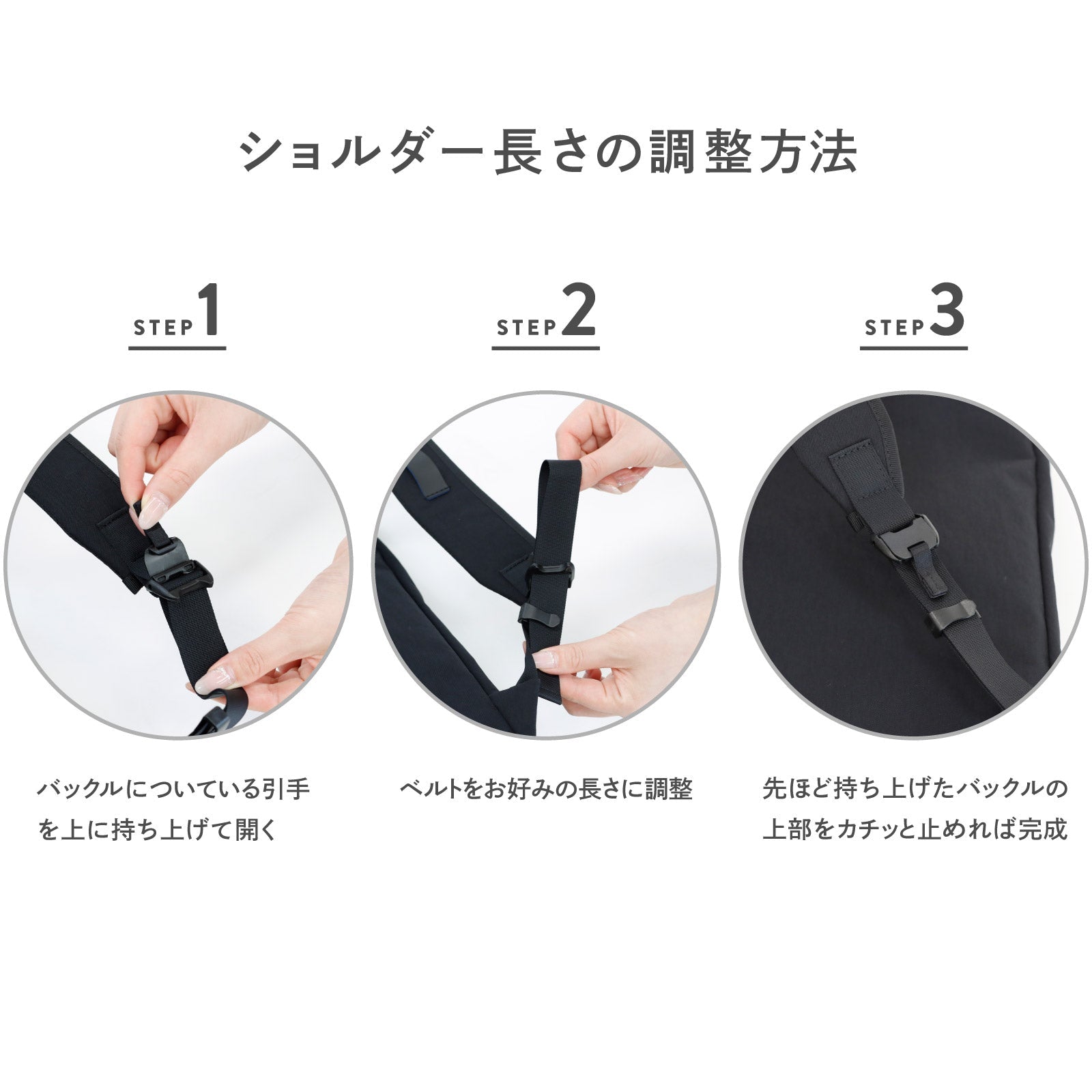 ショルダー長さの調整方法

STEP 1

バックルについている引手を上に持ち上げて開く

STEP 2

ベルトをお好みの長さに調整

STEP 3

先ほど持ち上げたバックルの上部をカチッと止めれば完成